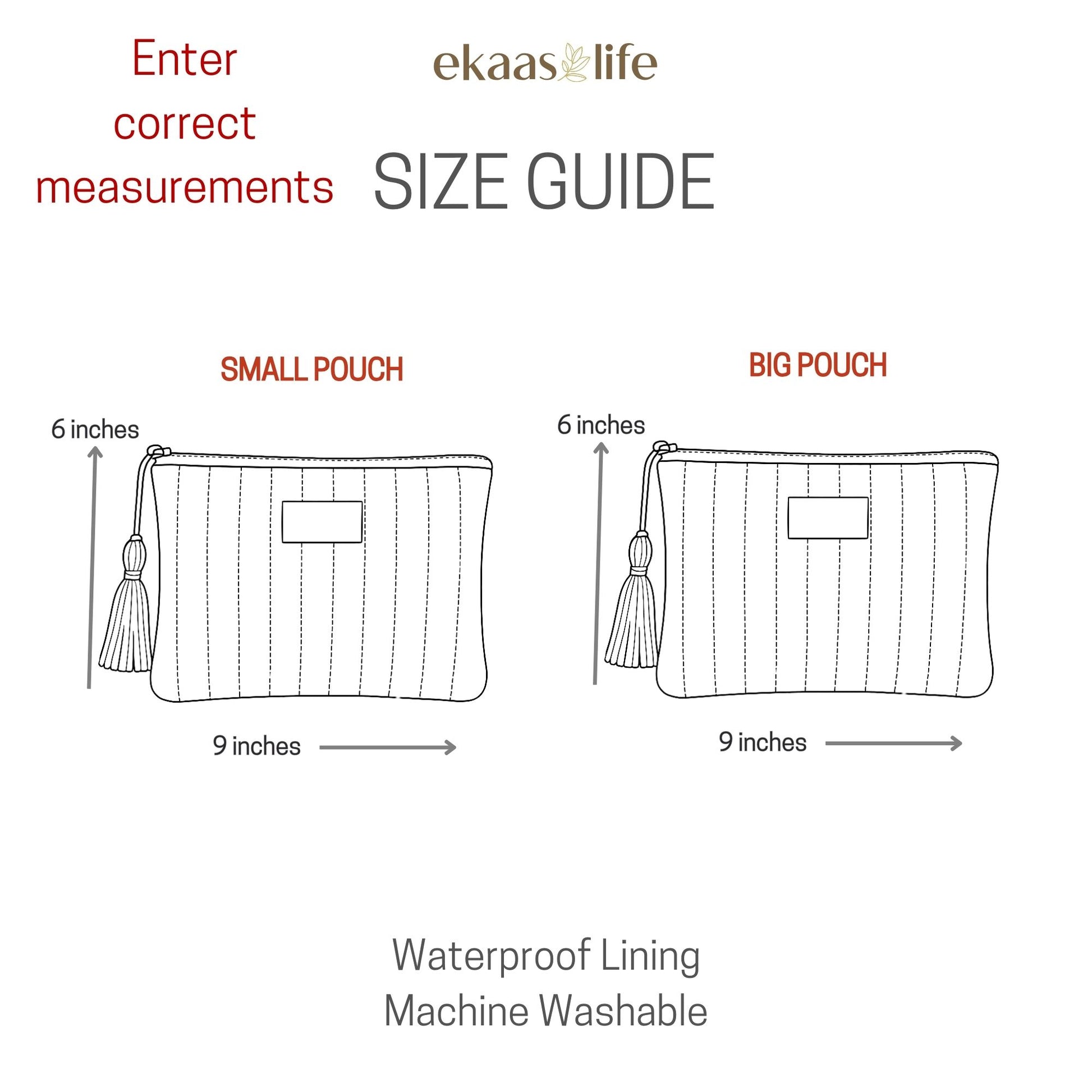 Enter correct measurements

ekaas life

SIZE GUIDE

SMALL POUCH

6 inches

9 inches

BIG POUCH

6 inches

9 inches

Waterproof Lining
Machine Washable